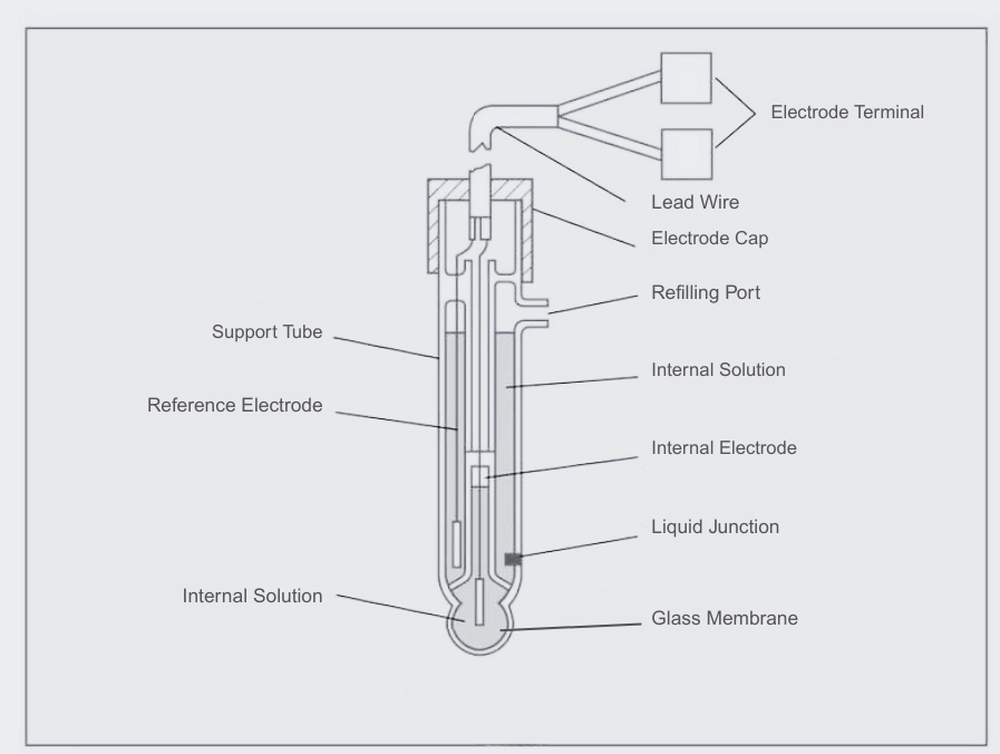 Electrode Terminal

Lead Wire

Electrode Cap

Refilling Port

Support Tube

Internal Solution

Reference Electrode

Internal Electrode

Liquid Junction

Internal Solution

Glass Membrane